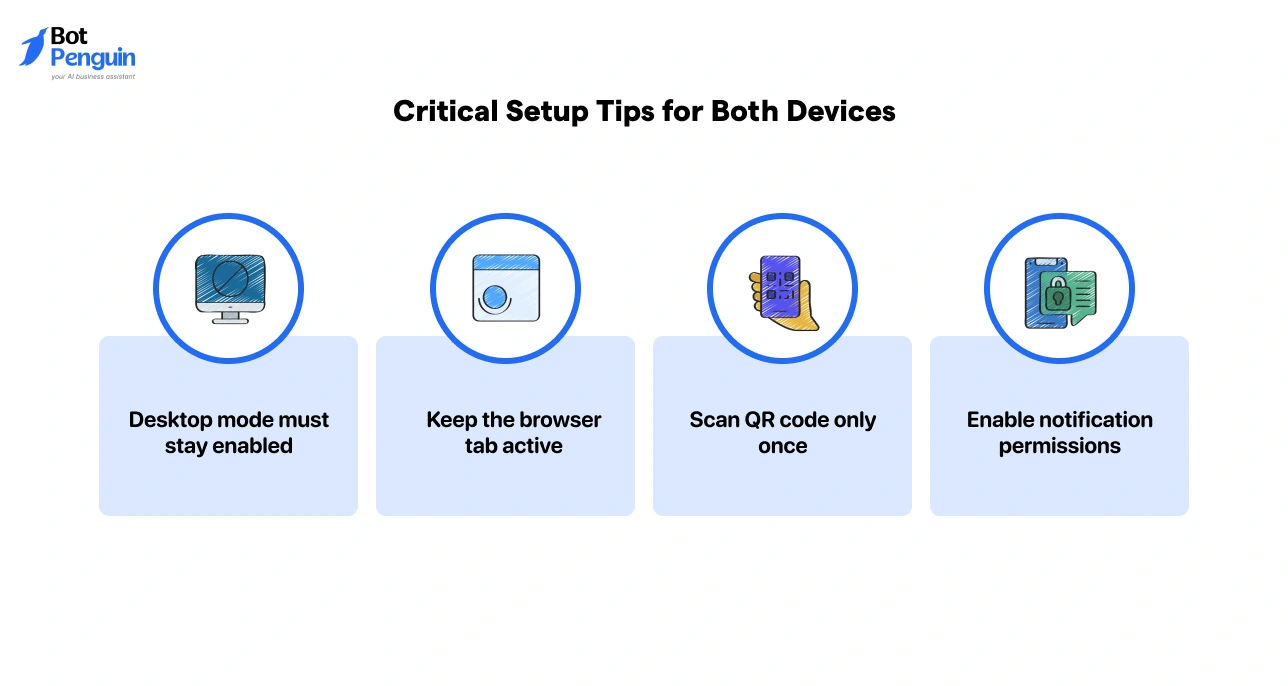 Bot Penguin
your AI business assistant

Critical Setup Tips for Both Devices

Desktop mode must stay enabled

Keep the browser tab active

Scan QR code only once

Enable notification permissions